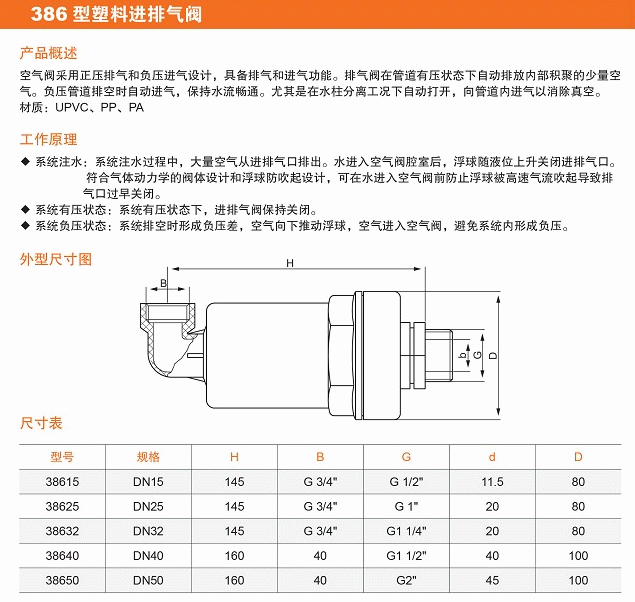 386 型塑料进排气阀

产品概述

空气阀采用正压排气和负压进气设计，具备排气和进气功能。排气阀在管道有压状态下自动排放内部积聚的少量空气。负压管道排空时自动进气，保持水流畅通。尤其是在水柱分离工况下自动打开，向管道内进气以消除真空。
材质：UPVC、PP、PA

工作原理

◆ 系统注水：系统注水过程中，大量空气从进排气口排出。水进入空气阀腔室后，浮球随液位上升关闭进排气口。符合气体动力学的阀体设计和浮球防吹起设计，可在水进入空气阀前防止浮球被高速气流吹起导致排气口过早关闭。
◆ 系统有压状态：系统有压状态下，进排气阀保持关闭。
◆ 系统负压状态：系统排空时形成负压差，空气向下推动浮球，空气进入空气阀，避免系统内形成负压。

外型尺寸图

H
B
d
G
D

尺寸表

| 型号 | 规格 | H | B | G | d | D |
|---|---|---|---|---|---|---|
| 38615 | DN15 | 145 | G 3/4" | G 1/2" | 11.5 | 80 |
| 38625 | DN25 | 145 | G 3/4" | G 1" | 20 | 80 |
| 38632 | DN32 | 145 | G 3/4" | G1 1/4" | 20 | 80 |
| 38640 | DN40 | 160 | 40 | G1 1/2" | 40 | 100 |
| 38650 | DN50 | 160 | 40 | G2" | 45 | 100 |